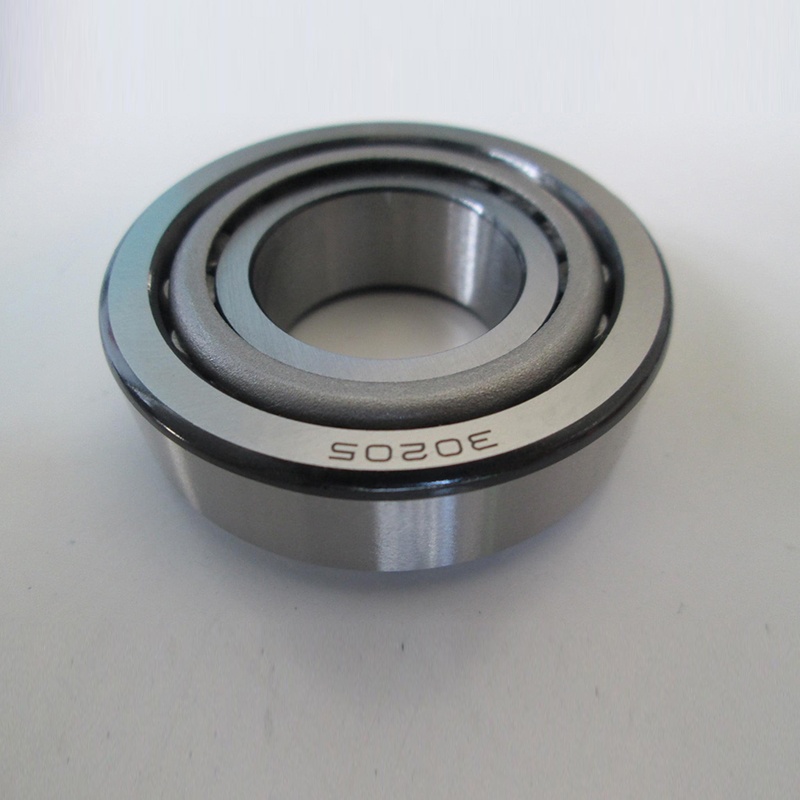 30205