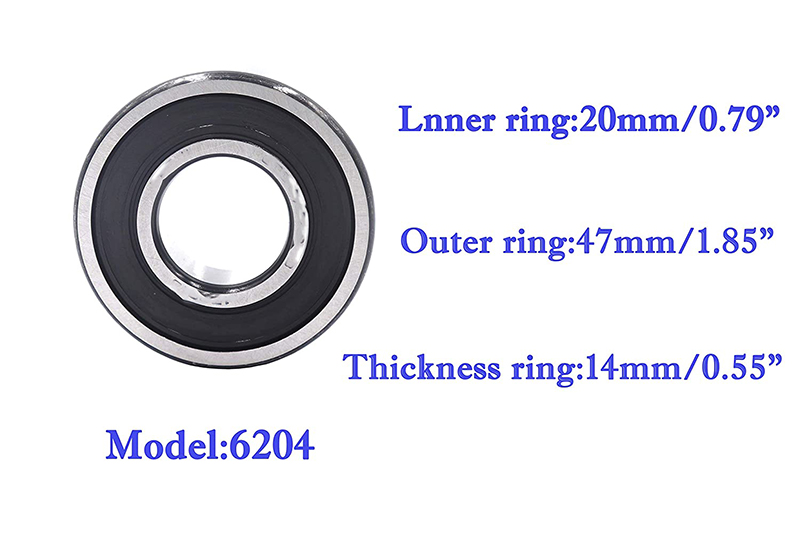 Lnner ring:20mm/0.79”

Outer ring:47mm/1.85”

Thickness ring:14mm/0.55”

Model:6204